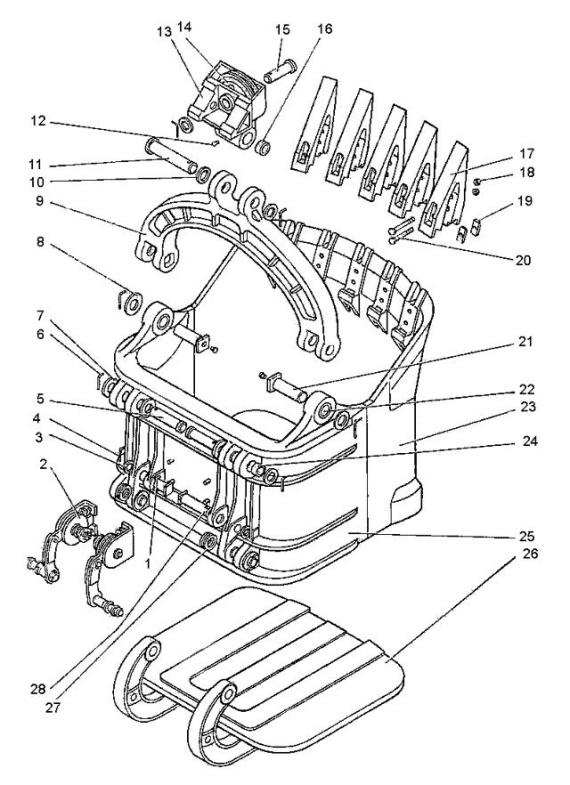 13 14 15 16 12 11 10 9 8 7 6 5 4 3 2 1 17 18 19 20 21 22 23 24 25 26 28 27