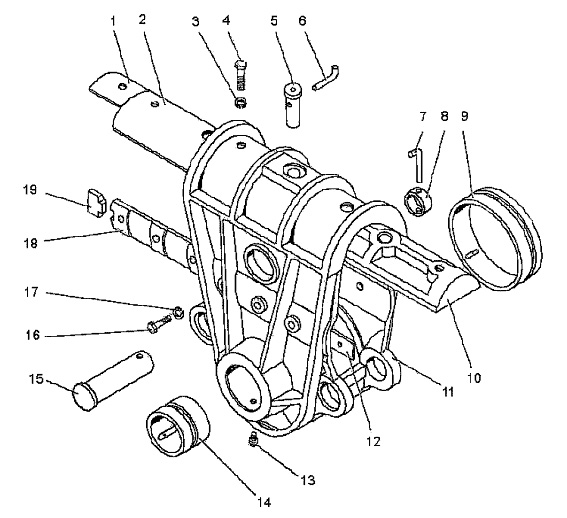 1 2 3 4 5 6
7 8 9
19
18
17
16
15
10
11
12
13
14