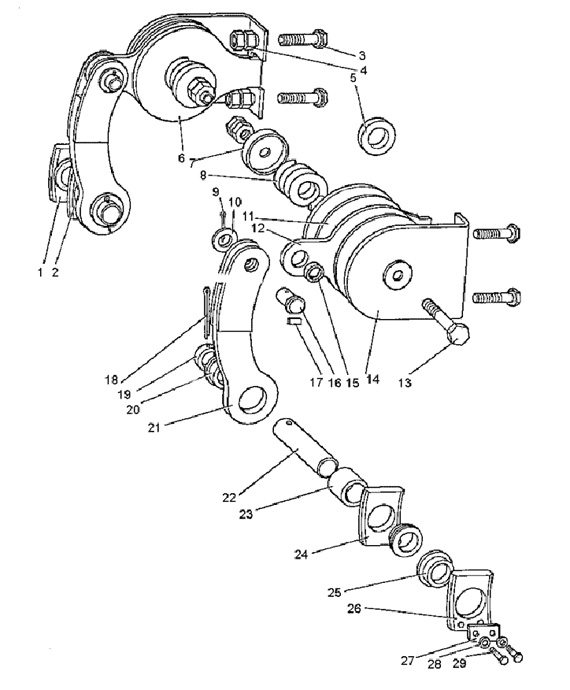 3
4
5
6
7
8
9
10
11
12
1
2
18
19
20
21
17
16
15
14
13
22
23
24
25
26
27
28
29