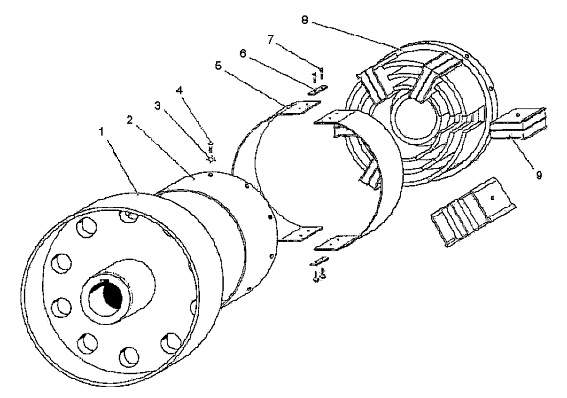 8
7
6
5
4
3
2
1
9