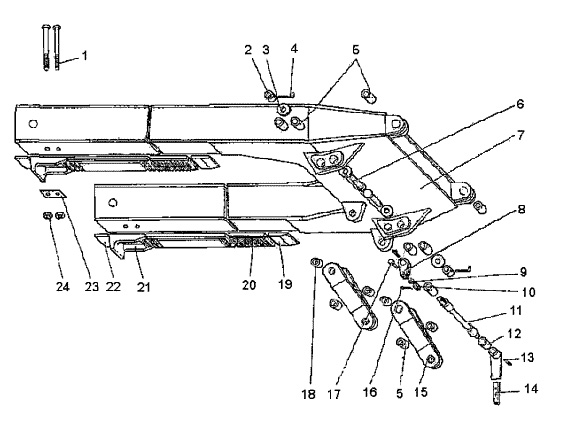 1
2 3 4 5
6
7
8
9
10
11
12
13
14
24 23 22 21 20 19
18 17 16 5 15